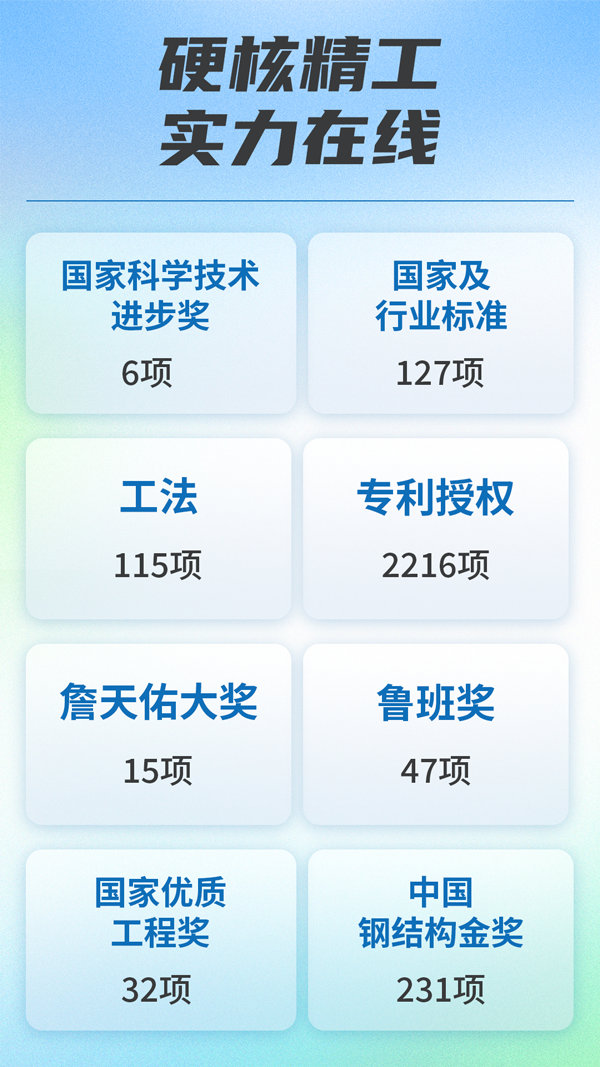 硬核精工
实力在线

国家科学技术进步奖
6项

国家及行业标准
127项

工法
115项

专利授权
2216项

詹天佑大奖
15项

鲁班奖
47项

国家优质工程奖
32项

中国钢结构金奖
231项